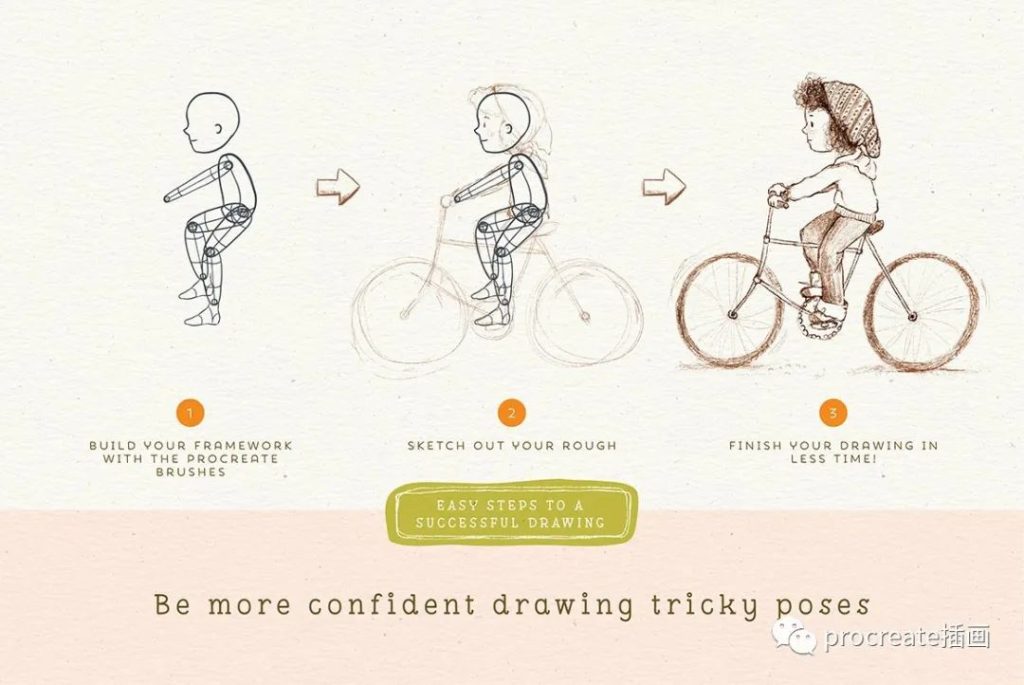 1

BUILD YOUR FRAMEWORK WITH THE PROCREATE BRUSHES

2

SKETCH OUT YOUR ROUGH

3

FINISH YOUR DRAWING IN LESS TIME!

EASY STEPS TO A SUCCESSFUL DRAWING

Be more confident drawing tricky poses

procreate插画