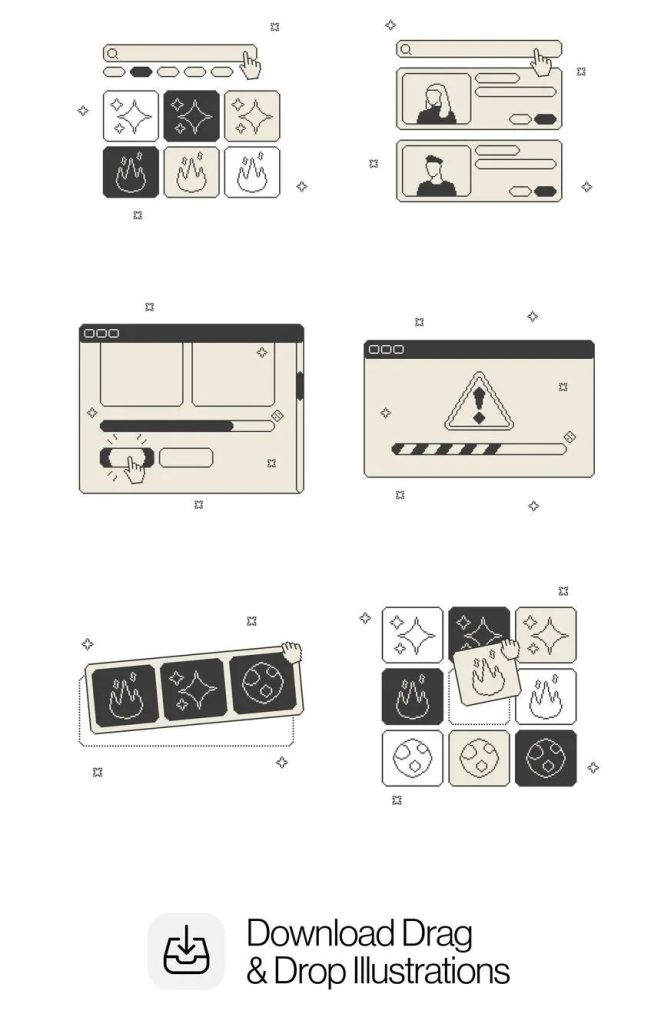 Download Drag
& Drop Illustrations