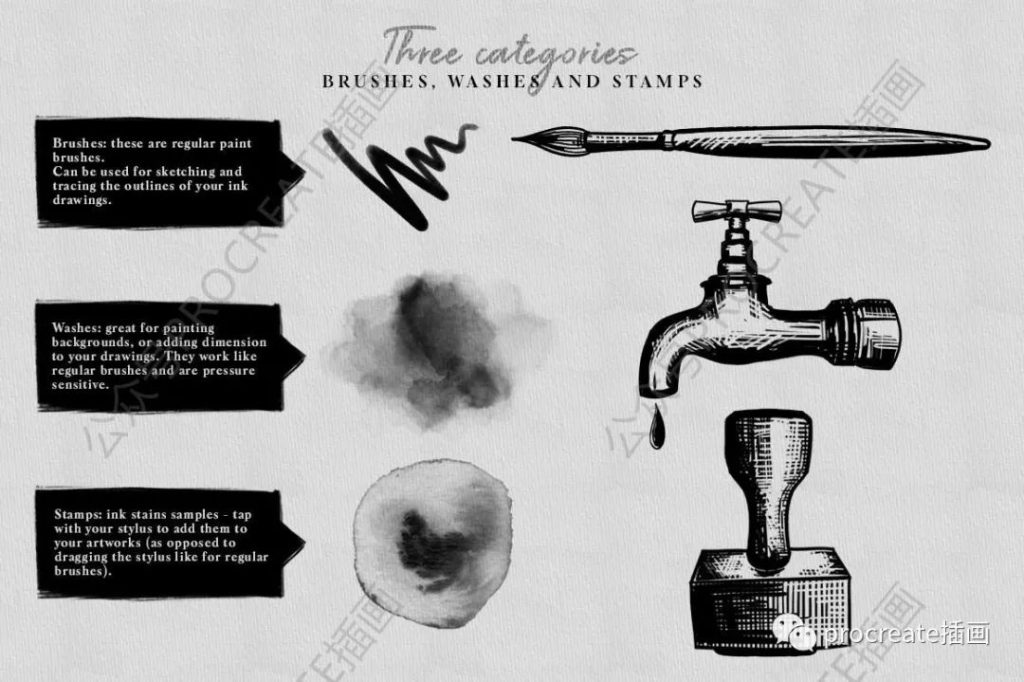 Three categories
BRUSHES, WASHES AND STAMPS

Brushes: these are regular paint brushes.
Can be used for sketching and tracing the outlines of your ink drawings.

Washes: great for painting backgrounds, or adding dimension to your drawings. They work like regular brushes and are pressure sensitive.

Stamps: ink stains samples - tap with your stylus to add them to your artworks (as opposed to dragging the stylus like for regular brushes).

公众号 PROCREATE插画

公众号 PROCREATE插画

procreate插画